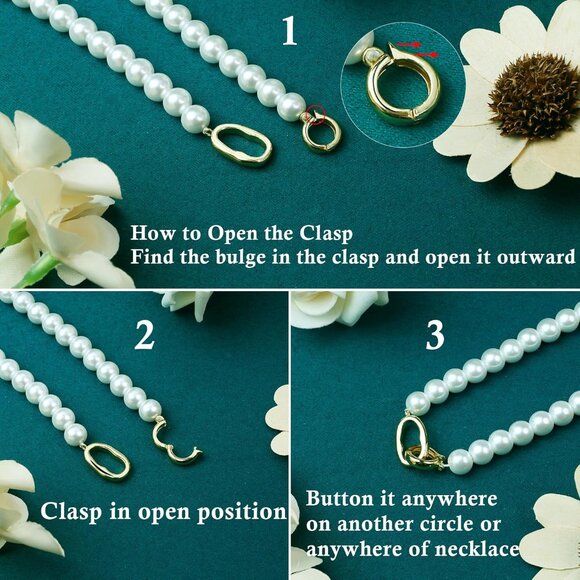 1

How to Open the Clasp
Find the bulge in the clasp and open it outward

2

Clasp in open position

3

Button it anywhere on another circle or anywhere of necklace